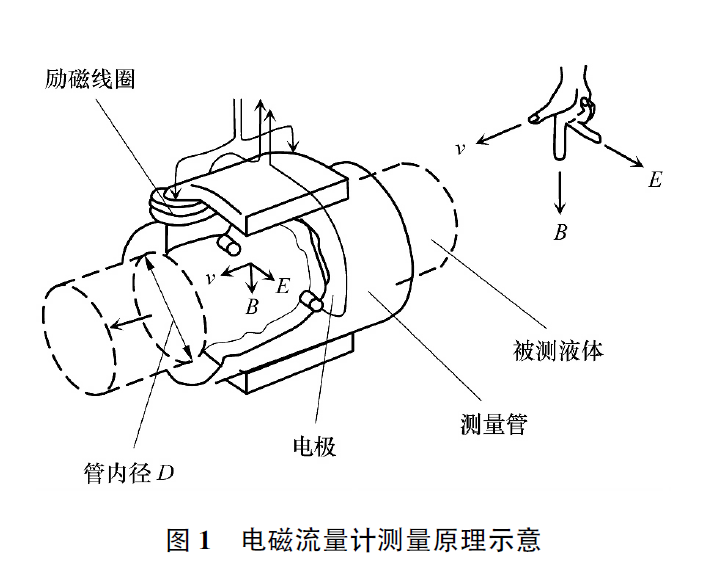 励磁线圈

$v$

$E$

$B$

$v$

$E$

$B$

被测液体

测量管

电极

管内径 $D$

图 1　电磁流量计测量原理示意